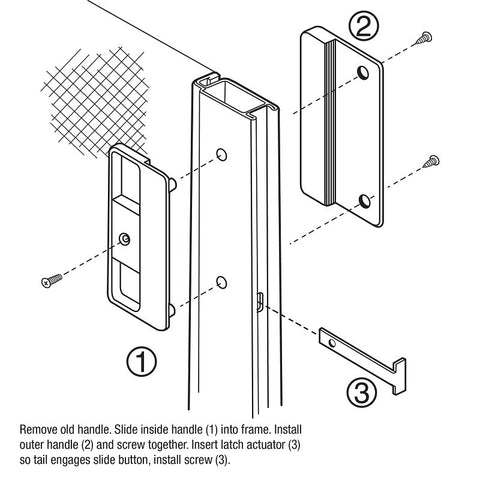 ②

①

③

Remove old handle. Slide inside handle (1) into frame. Install outer handle (2) and screw together. Insert latch actuator (3) so tail engages slide button, install screw (3).