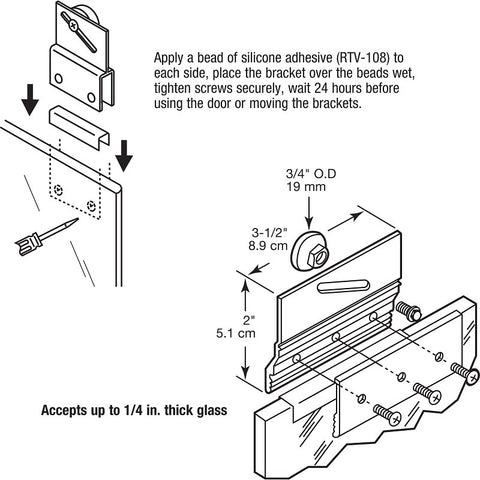 Apply a bead of silicone adhesive (RTV-108) to each side, place the bracket over the beads wet, tighten screws securely, wait 24 hours before using the door or moving the brackets.

3/4" O.D
19 mm

3-1/2"
8.9 cm

2"
5.1 cm

Accepts up to 1/4 in. thick glass