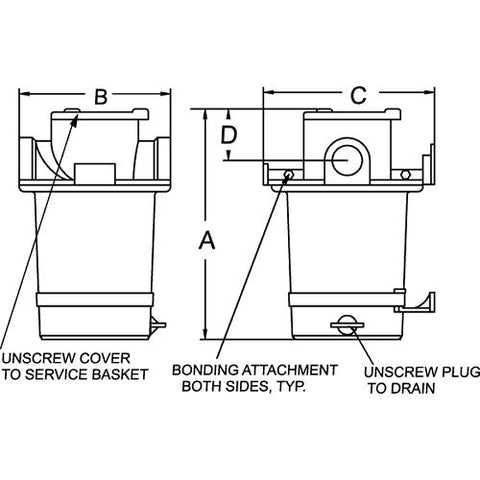 B

C

D

A

UNSCREW COVER TO SERVICE BASKET

BONDING ATTACHMENT BOTH SIDES, TYP.

UNSCREW PLUG TO DRAIN